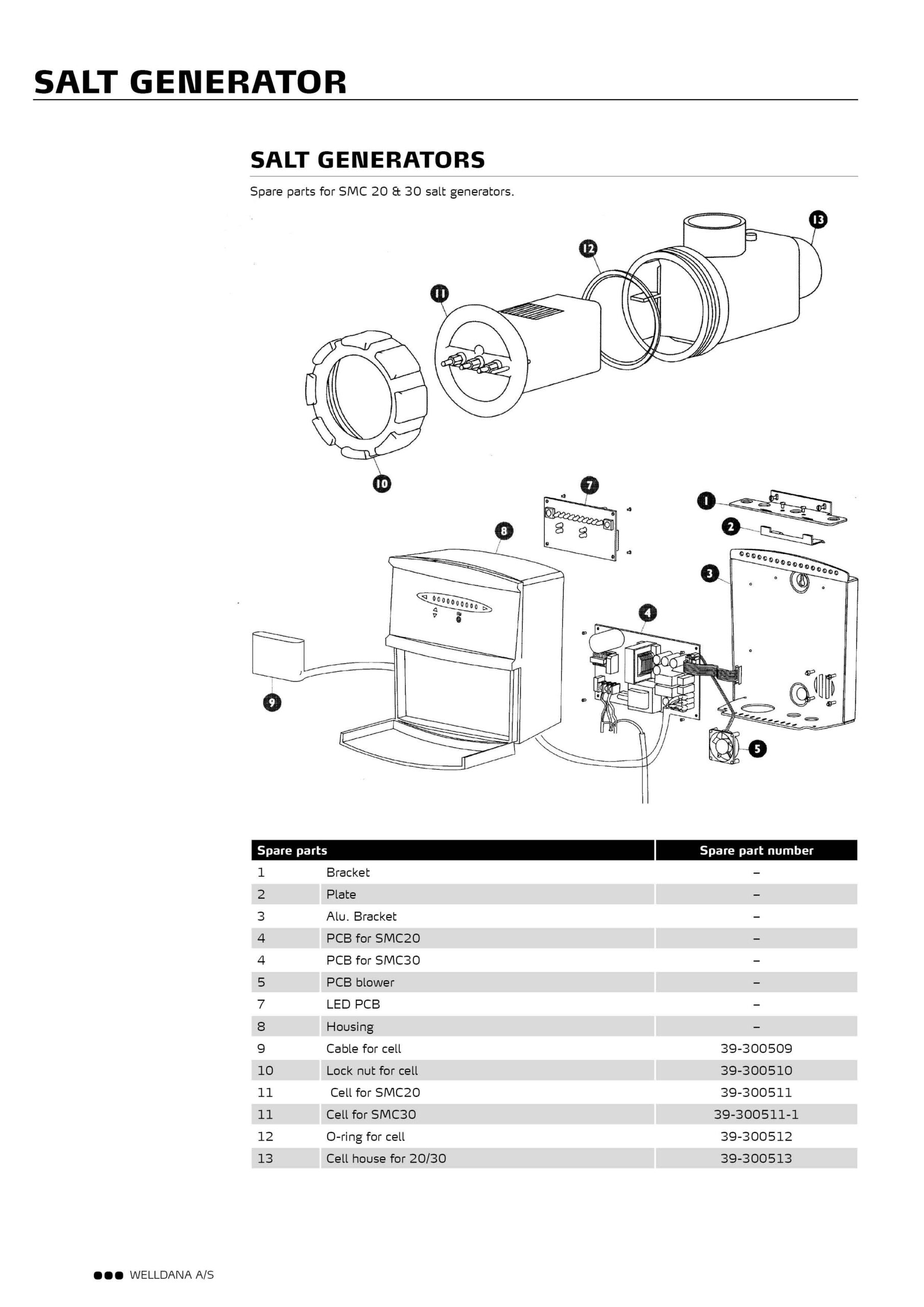 SALT GENERATOR

SALT GENERATORS

Spare parts for SMC 20 & 30 salt generators.

13

12

11

10

7

1

2

8

3

4

9

5

| Spare parts | | Spare part number |
|---|---|---|
| 1 | Bracket | – |
| 2 | Plate | – |
| 3 | Alu. Bracket | – |
| 4 | PCB for SMC20 | – |
| 4 | PCB for SMC30 | – |
| 5 | PCB blower | – |
| 7 | LED PCB | – |
| 8 | Housing | – |
| 9 | Cable for cell | 39-300509 |
| 10 | Lock nut for cell | 39-300510 |
| 11 | Cell for SMC20 | 39-300511 |
| 11 | Cell for SMC30 | 39-300511-1 |
| 12 | O-ring for cell | 39-300512 |
| 13 | Cell house for 20/30 | 39-300513 |

WELLDANA A/S